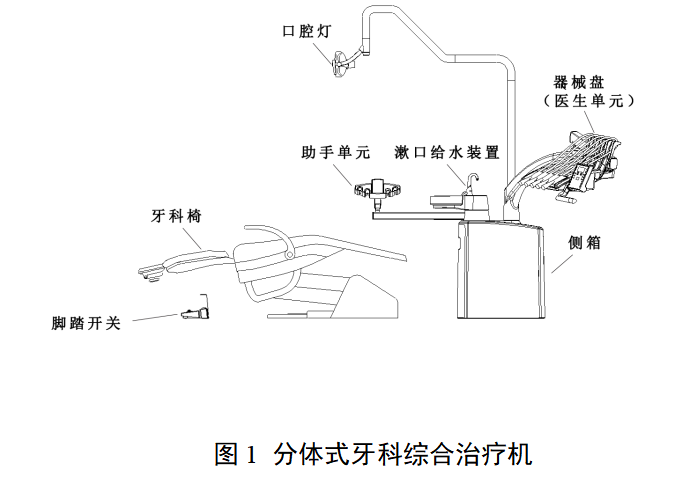 口腔灯

器械盘
（医生单元）

助手单元

漱口给水装置

牙科椅

侧箱

脚踏开关

图 1 分体式牙科综合治疗机