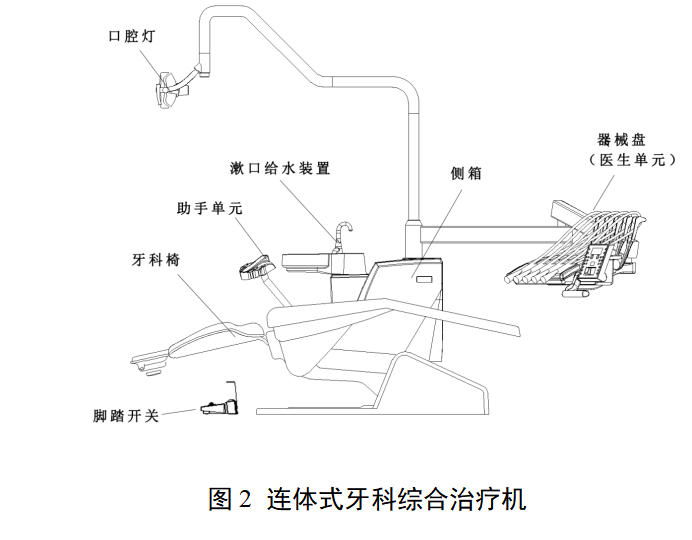 口腔灯

器械盘
（医生单元）

漱口给水装置

侧箱

助手单元

牙科椅

脚踏开关

图 2 连体式牙科综合治疗机