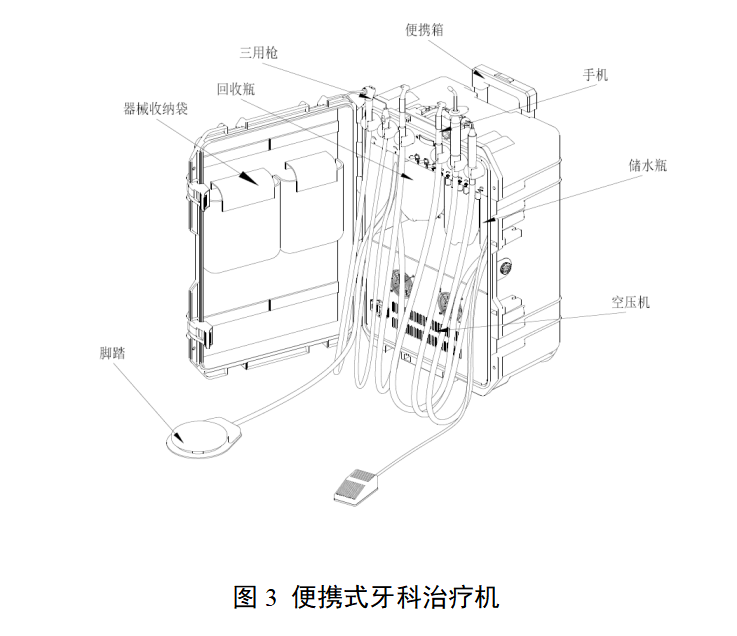 便携箱
三用枪
手机
回收瓶
器械收纳袋
储水瓶
空压机
脚踏

图 3 便携式牙科治疗机