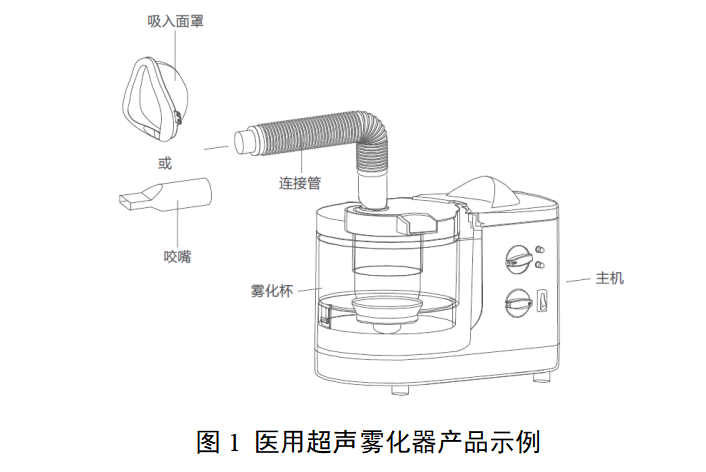 吸入面罩

或

连接管

咬嘴

雾化杯

主机

图 1 医用超声雾化器产品示例