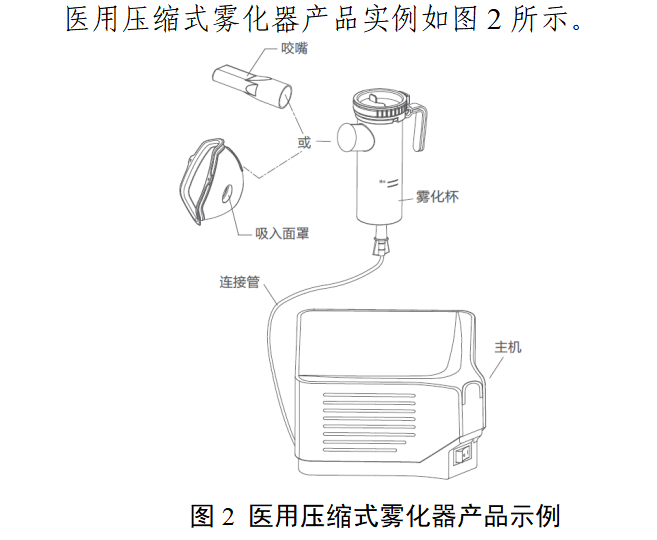 医用压缩式雾化器产品实例如图 2 所示。

咬嘴

或

雾化杯

吸入面罩

连接管

主机

图 2 医用压缩式雾化器产品示例