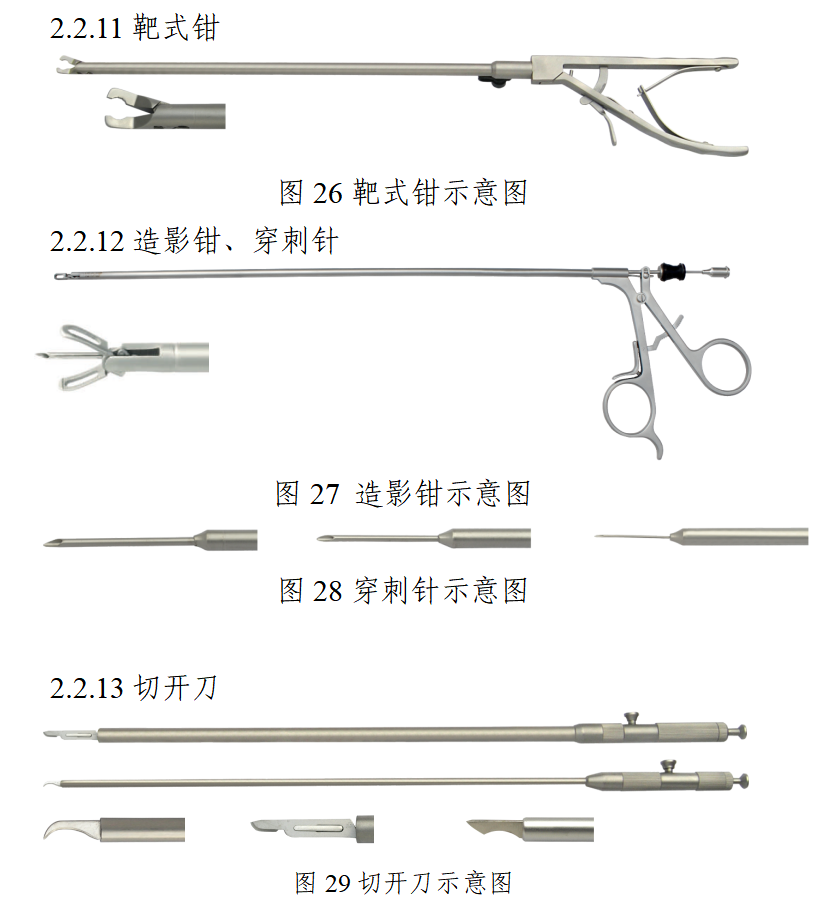 2.2.11 靶式钳

图 26 靶式钳示意图

2.2.12 造影钳、穿刺针

图 27 造影钳示意图

图 28 穿刺针示意图

2.2.13 切开刀

图 29 切开刀示意图